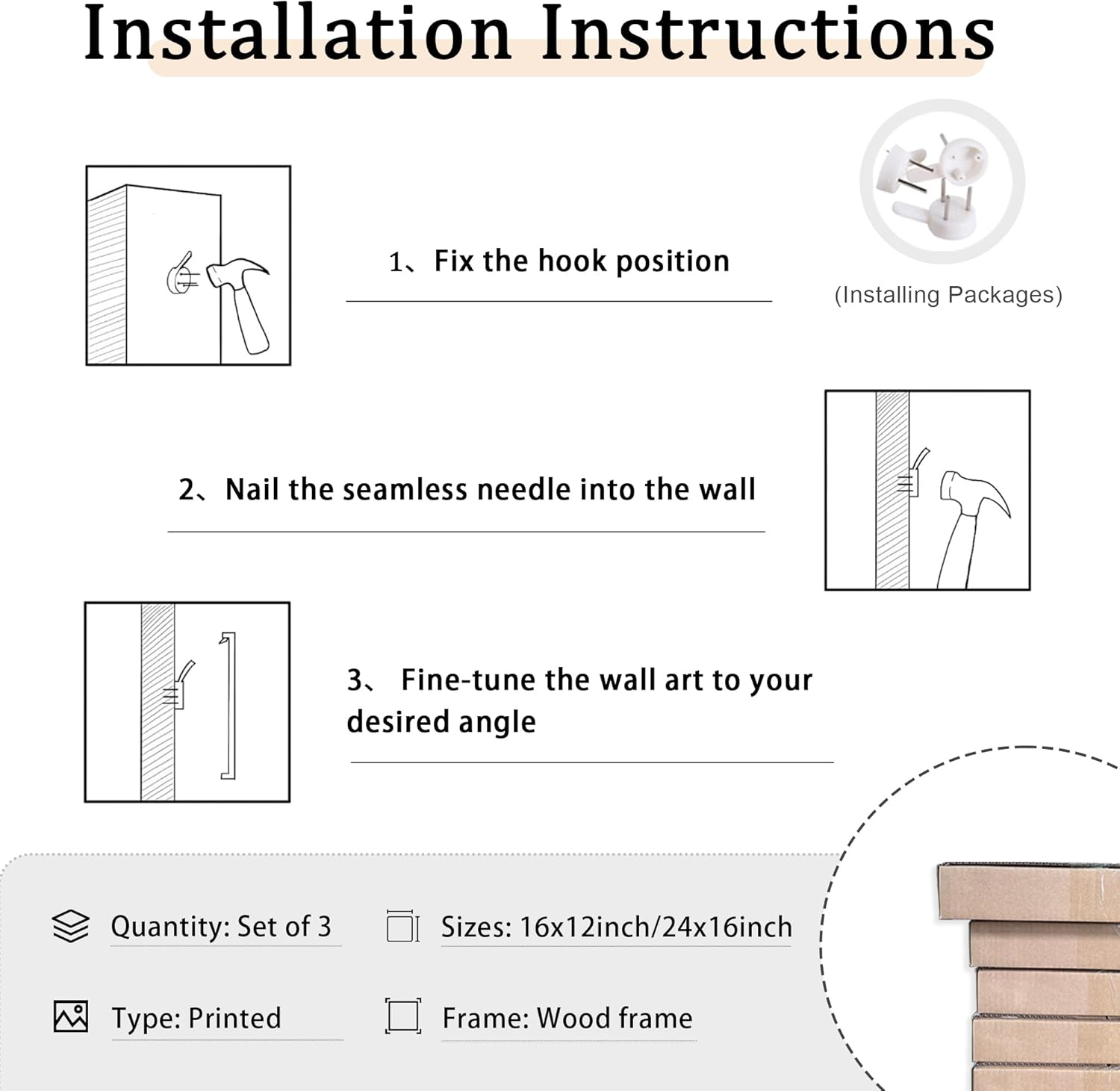 Installation Instructions

1、Fix the hook position

(Installing Packages)

2、Nail the seamless needle into the wall

3、 Fine-tune the wall art to your desired angle

Quantity: Set of 3

Sizes: 16x12inch/24x16inch

Type: Printed

Frame: Wood frame