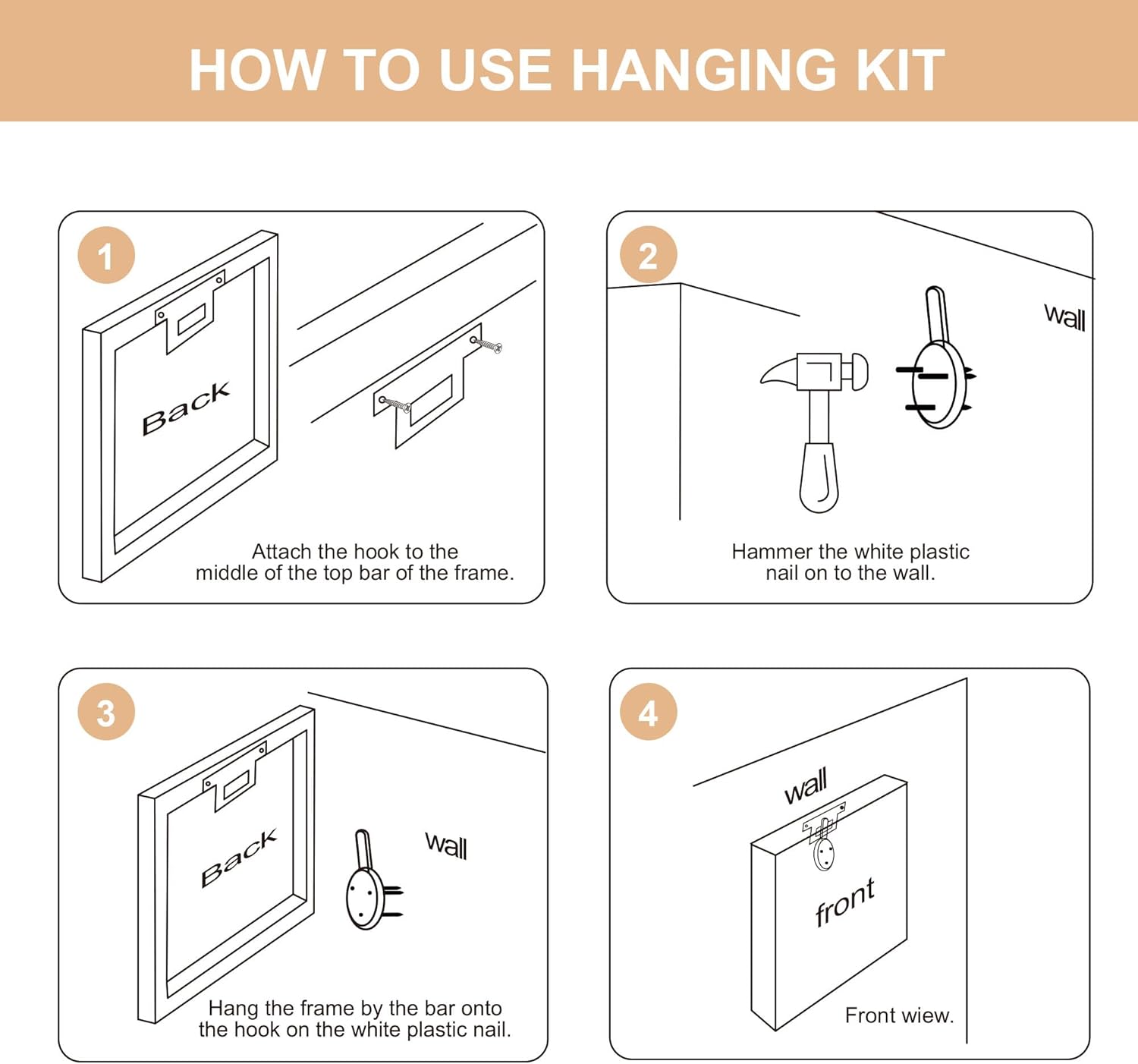 HOW TO USE HANGING KIT

1

Back

Attach the hook to the middle of the top bar of the frame.

2

wall

Hammer the white plastic nail on to the wall.

3

Back

wall

Hang the frame by the bar onto the hook on the white plastic nail.

4

wall

front

Front wiew.