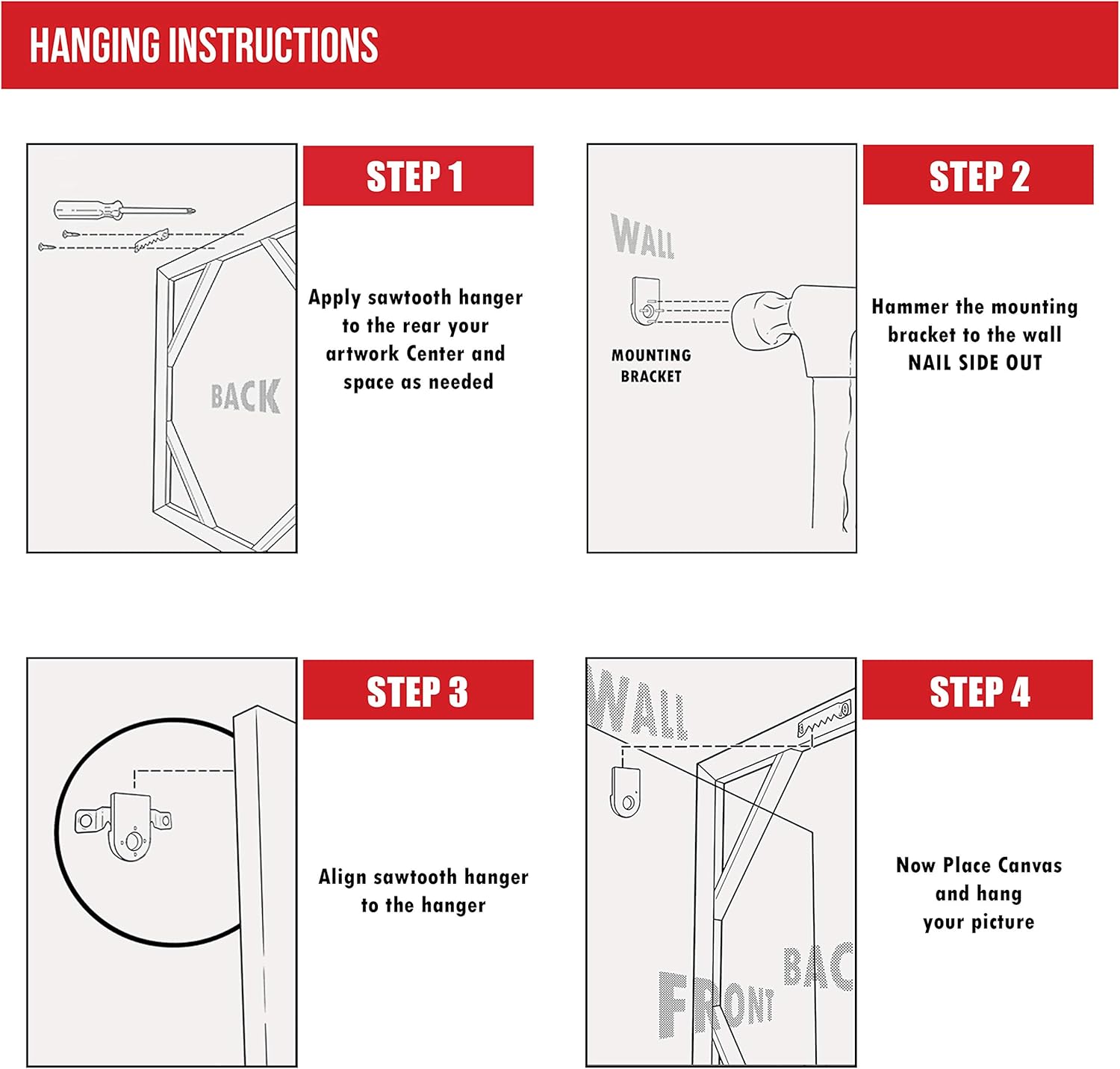 HANGING INSTRUCTIONS

BACK

STEP 1

Apply sawtooth hanger to the rear your artwork Center and space as needed

WALL

MOUNTING BRACKET

STEP 2

Hammer the mounting bracket to the wall NAIL SIDE OUT

STEP 3

Align sawtooth hanger to the hanger

WALL

FRONT

BAC

STEP 4

Now Place Canvas and hang your picture